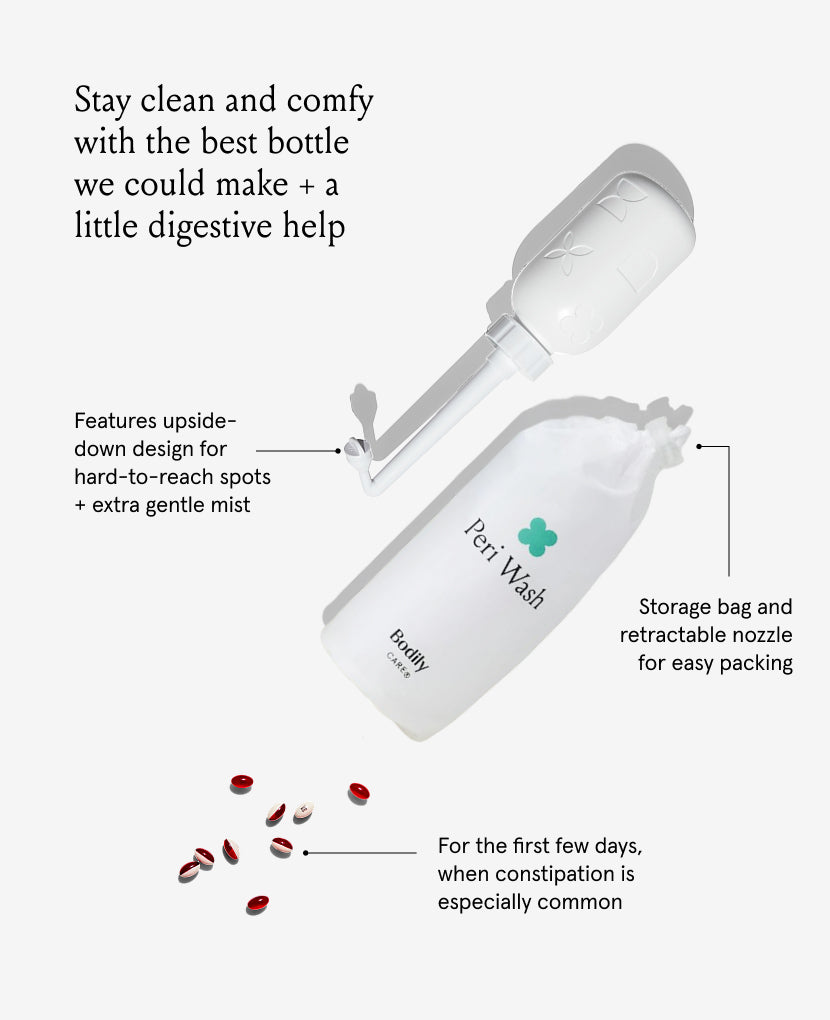 Stay clean and comfy with the best bottle we could make + a little digestive help

Features upside-down design for hard-to-reach spots + extra gentle mist

Peri Wash

Bodily CARE®

Storage bag and retractable nozzle for easy packing

For the first few days, when constipation is especially common